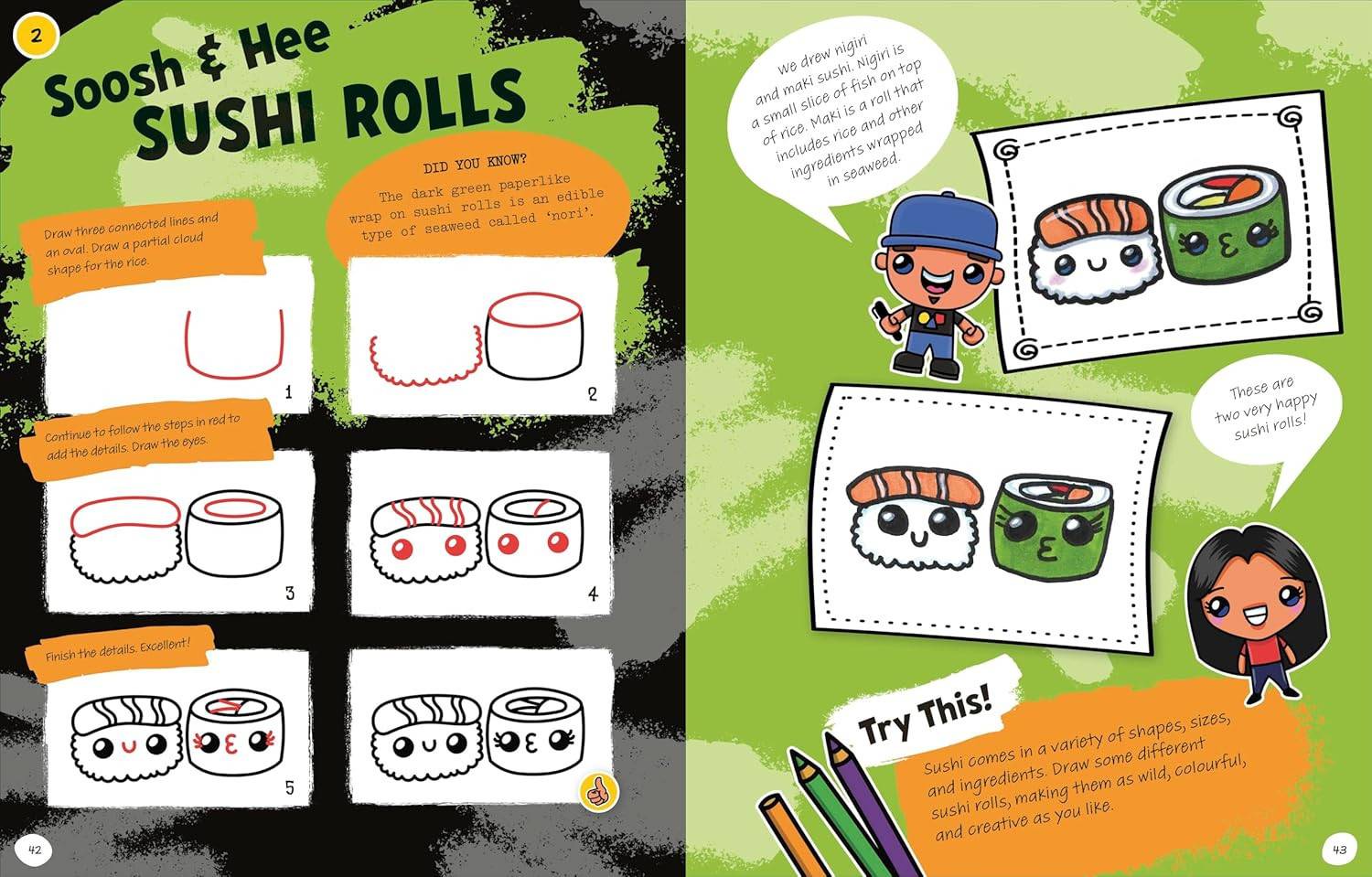 2

Soosh & Hee
SUSHI ROLLS

DID YOU KNOW?
The dark green paperlike wrap on sushi rolls is an edible type of seaweed called 'nori'.

Draw three connected lines and an oval. Draw a partial cloud shape for the rice.

1

2

Continue to follow the steps in red to add the details. Draw the eyes.

3

4

Finish the details. Excellent!

5

42

We drew nigiri and maki sushi. Nigiri is a small slice of fish on top of rice. Maki is a roll that includes rice and other ingredients wrapped in seaweed.

These are two very happy sushi rolls!

Try This!

Sushi comes in a variety of shapes, sizes, and ingredients. Draw some different sushi rolls, making them as wild, colourful, and creative as you like.

43