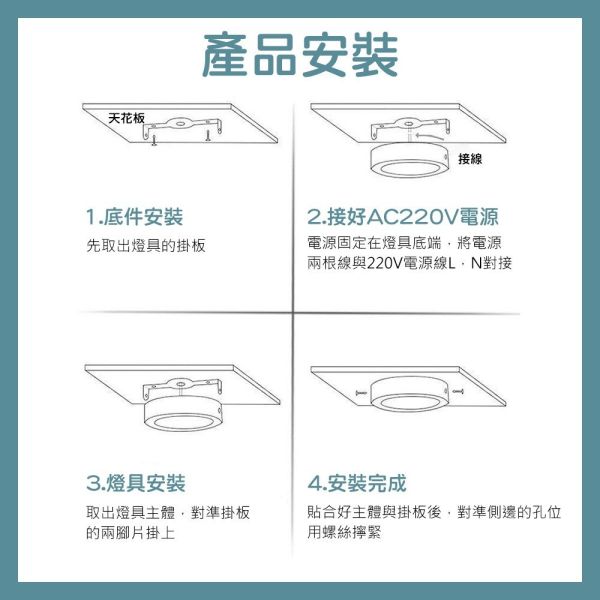 產品安裝

天花板

1.底件安裝

先取出燈具的掛板

接線

2.接好AC220V電源

電源固定在燈具底端，將電源兩根線與220V電源線L，N對接

3.燈具安裝

取出燈具主體，對準掛板的兩腳片掛上

4.安裝完成

貼合好主體與掛板後，對準側邊的孔位用螺絲擰緊