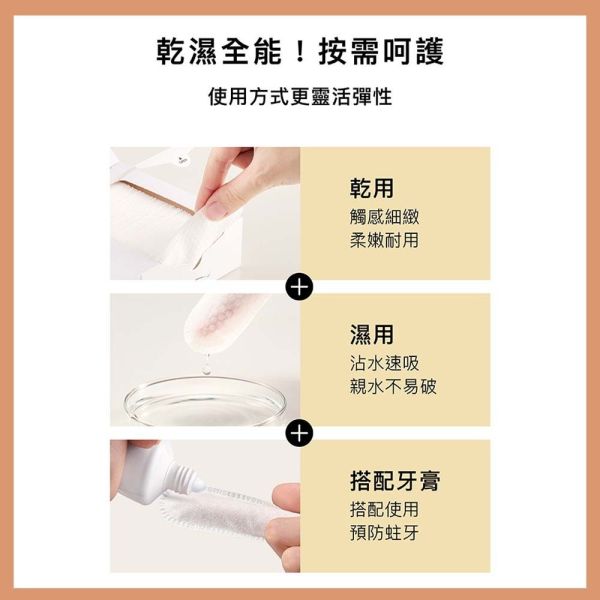 乾濕全能！按需呵護

使用方式更靈活彈性

乾用
觸感細緻
柔嫩耐用

+

濕用
沾水速吸
親水不易破

+

搭配牙膏
搭配使用
預防蛀牙