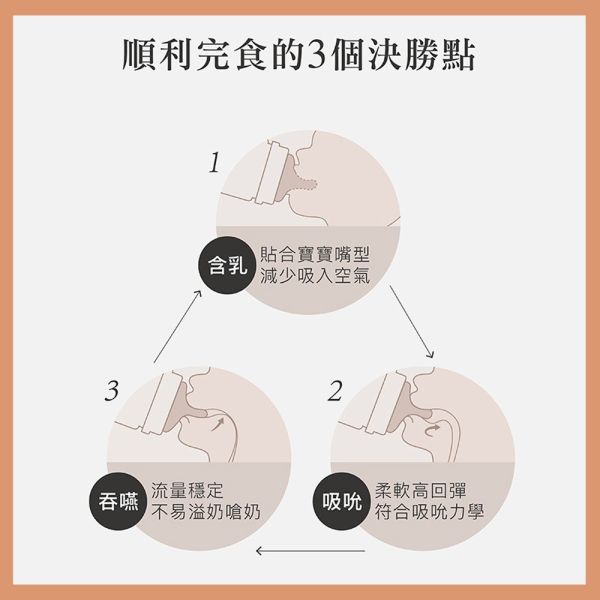 順利完食的3個決勝點

1

含乳
貼合寶寶嘴型
減少吸入空氣

2

吸吮
柔軟高回彈
符合吸吮力學

3

吞嚥
流量穩定
不易溢奶嗆奶