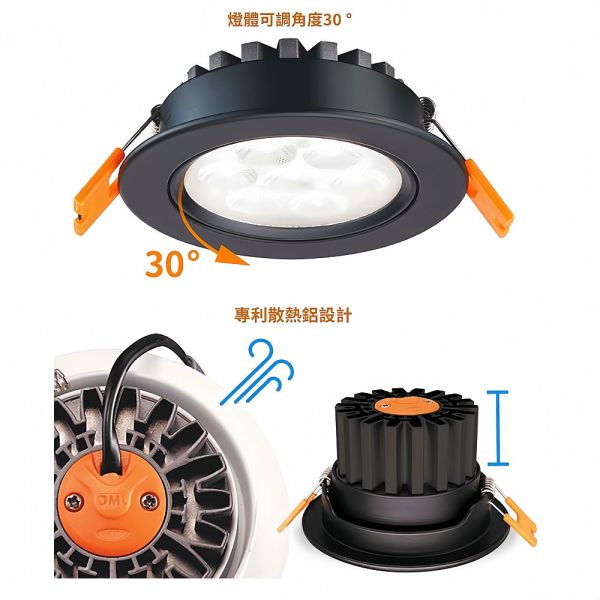 燈體可調角度30 °

30°

專利散熱鋁設計

OML