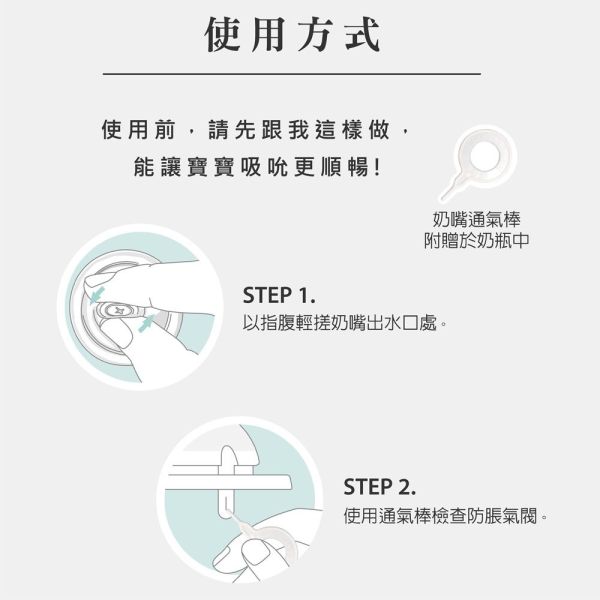 使用方式

使用前，請先跟我這樣做，
能讓寶寶吸吮更順暢！

奶嘴通氣棒
附贈於奶瓶中

STEP 1.
以指腹輕搓奶嘴出水口處。

STEP 2.
使用通氣棒檢查防脹氣閥。