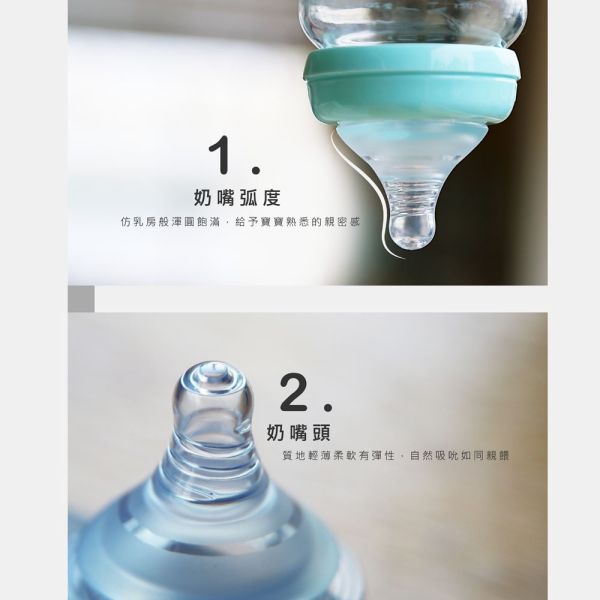 1.

奶嘴弧度

仿乳房般渾圓飽滿，給予寶寶熟悉的親密感

2.

奶嘴頭

質地輕薄柔軟有彈性，自然吸吮如同親餵