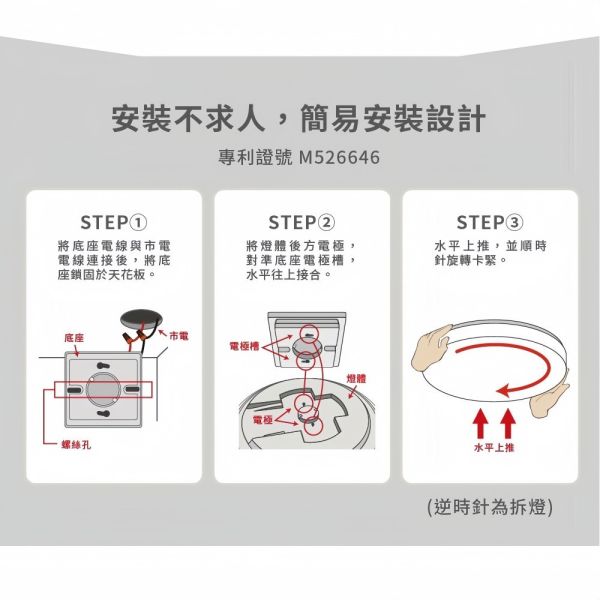 安裝不求人，簡易安裝設計

專利證號 M526646

STEP①

將底座電線與市電電線連接後，將底座鎖固於天花板。

底座

市電

螺絲孔

STEP②

將燈體後方電極，對準底座電極槽，水平往上接合。

電極槽

燈體

電極

STEP③

水平上推，並順時針旋轉卡緊。

水平上推

(逆時針為拆燈)