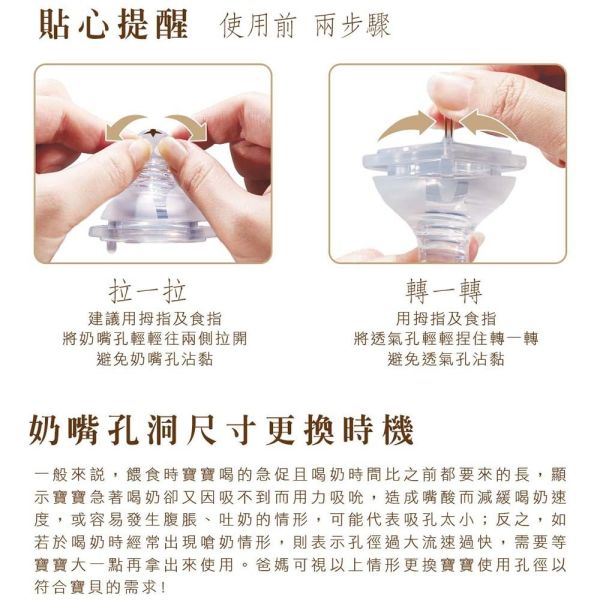 貼心提醒　使用前 兩步驟

拉一拉
建議用拇指及食指
將奶嘴孔輕輕往兩側拉開
避免奶嘴孔沾黏

轉一轉
用拇指及食指
將透氣孔輕輕捏住轉一轉
避免透氣孔沾黏

奶嘴孔洞尺寸更換時機

一般來說，餵食時寶寶喝的急促且喝奶時間比之前都要來的長，顯示寶寶急著喝奶卻又因吸不到而用力吸吮，造成嘴酸而減緩喝奶速度，或容易發生腹脹、吐奶的情形，可能代表吸孔太小；反之，如若於喝奶時經常出現嗆奶情形，則表示孔徑過大流速過快，需要等寶寶大一點再拿出來使用。爸媽可視以上情形更換寶寶使用孔徑以符合寶貝的需求!