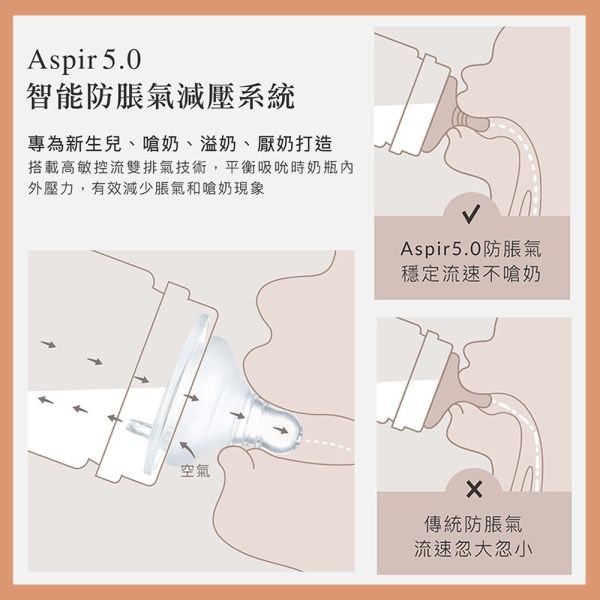 Aspir 5.0
智能防脹氣減壓系統

專為新生兒、嗆奶、溢奶、厭奶打造
搭載高敏控流雙排氣技術，平衡吸吮時奶瓶內外壓力，有效減少脹氣和嗆奶現象

空氣

✓
Aspir5.0防脹氣
穩定流速不嗆奶

✕
傳統防脹氣
流速忽大忽小