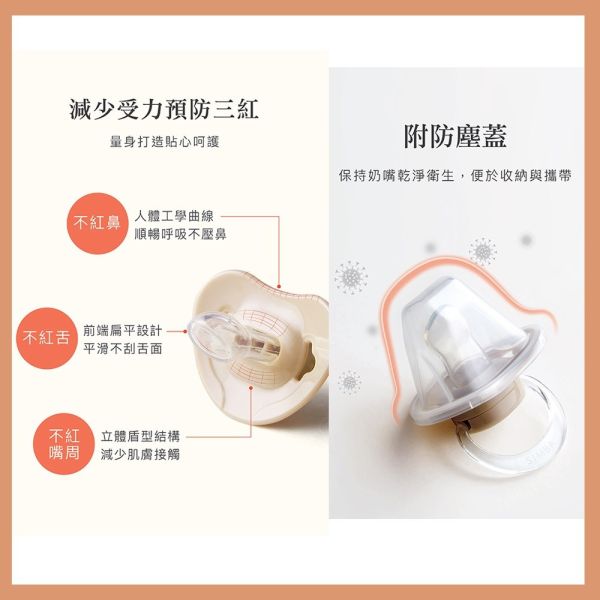 減少受力預防三紅

量身打造貼心呵護

不紅鼻
人體工學曲線
順暢呼吸不壓鼻

不紅舌
前端扁平設計
平滑不刮舌面

不紅嘴周
立體盾型結構
減少肌膚接觸

附防塵蓋

保持奶嘴乾淨衛生，便於收納與攜帶