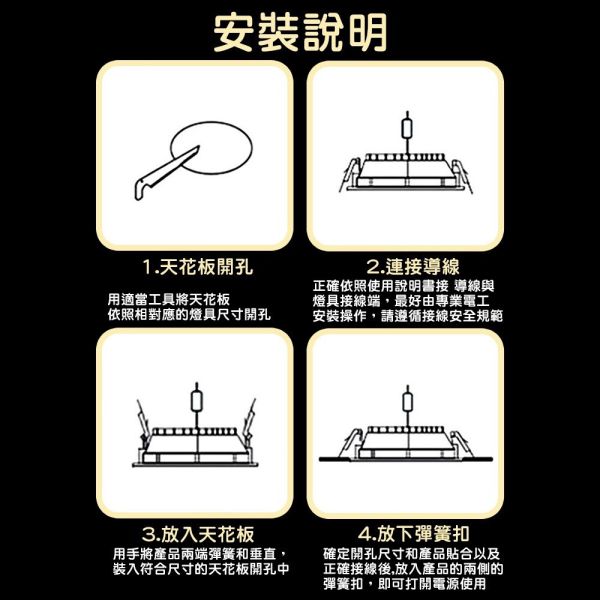 安裝說明

1.天花板開孔

用適當工具將天花板依照相對應的燈具尺寸開孔

2.連接導線

正確依照使用說明書接 導線與燈具接線端，最好由專業電工安裝操作，請遵循接線安全規範

3.放入天花板

用手將產品兩端彈簧和垂直，裝入符合尺寸的天花板開孔中

4.放下彈簧扣

確定開孔尺寸和產品貼合以及正確接線後,放入產品的兩側的彈簧扣，即可打開電源使用