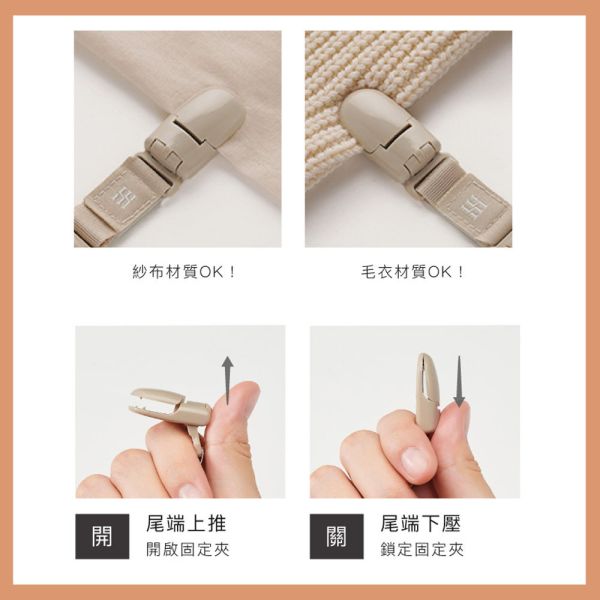 紗布材質OK！

毛衣材質OK！

開

尾端上推

開啟固定夾

關

尾端下壓

鎖定固定夾