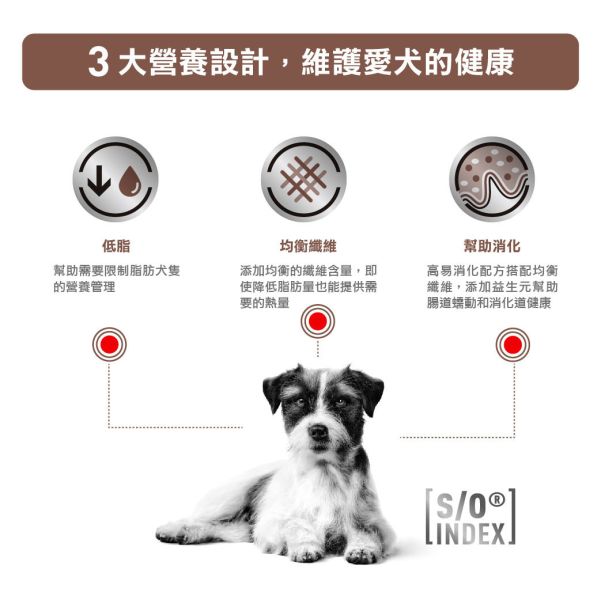 3 大營養設計，維護愛犬的健康

低脂

幫助需要限制脂肪犬隻的營養管理

均衡纖維

添加均衡的纖維含量，即使降低脂肪量也能提供需要的熱量

幫助消化

高易消化配方搭配均衡纖維，添加益生元幫助腸道蠕動和消化道健康

S/O®
INDEX