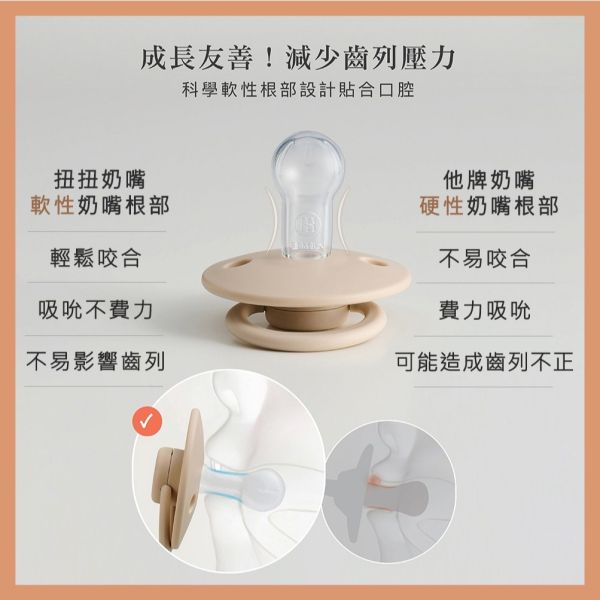 成長友善！減少齒列壓力

科學軟性根部設計貼合口腔

扭扭奶嘴
軟性奶嘴根部

輕鬆咬合

吸吮不費力

不易影響齒列

他牌奶嘴
硬性奶嘴根部

不易咬合

費力吸吮

可能造成齒列不正