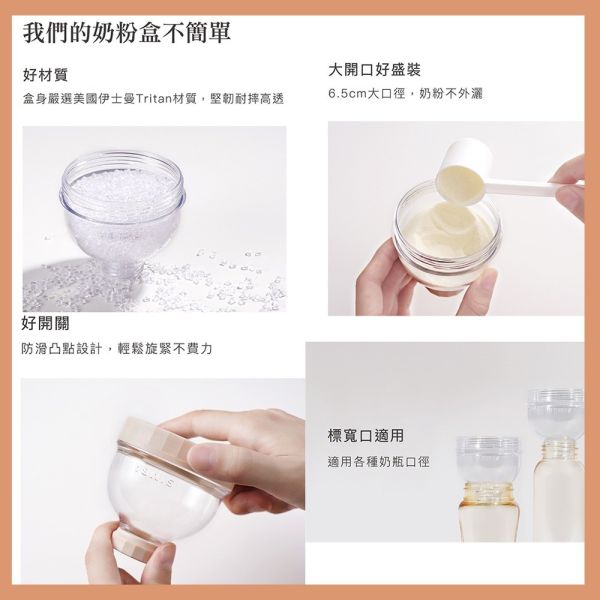 我們的奶粉盒不簡單

好材質

盒身嚴選美國伊士曼Tritan材質，堅韌耐摔高透

大開口好盛裝

6.5cm大口徑，奶粉不外灑

好開關

防滑凸點設計，輕鬆旋緊不費力

標寬口適用

適用各種奶瓶口徑