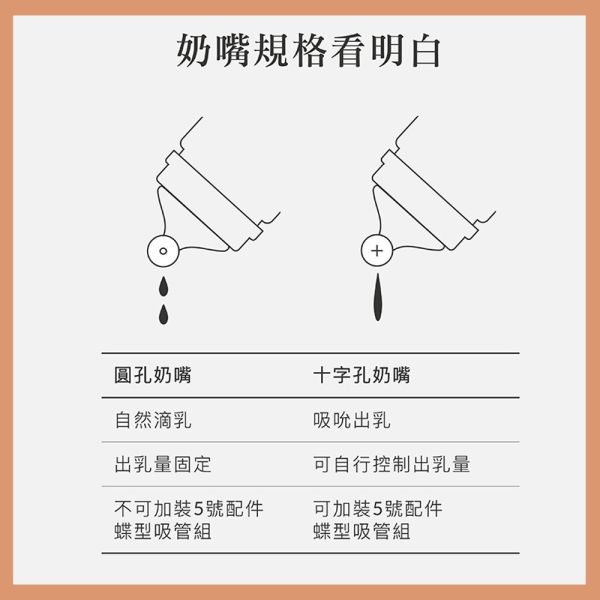 奶嘴規格看明白

| 圓孔奶嘴 | 十字孔奶嘴 |
|---|---|
| 自然滴乳 | 吸吮出乳 |
| 出乳量固定 | 可自行控制出乳量 |
| 不可加裝5號配件 蝶型吸管組 | 可加裝5號配件 蝶型吸管組 |