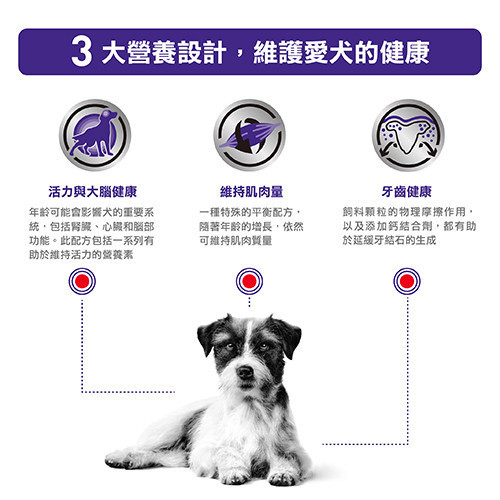 3 大營養設計，維護愛犬的健康

活力與大腦健康

年齡可能會影響犬的重要系統，包括腎臟、心臟和腦部功能。此配方包括一系列有助於維持活力的營養素

維持肌肉量

一種特殊的平衡配方，隨著年齡的增長，依然可維持肌肉質量

牙齒健康

飼料顆粒的物理摩擦作用，以及添加鈣結合劑，都有助於延緩牙結石的生成