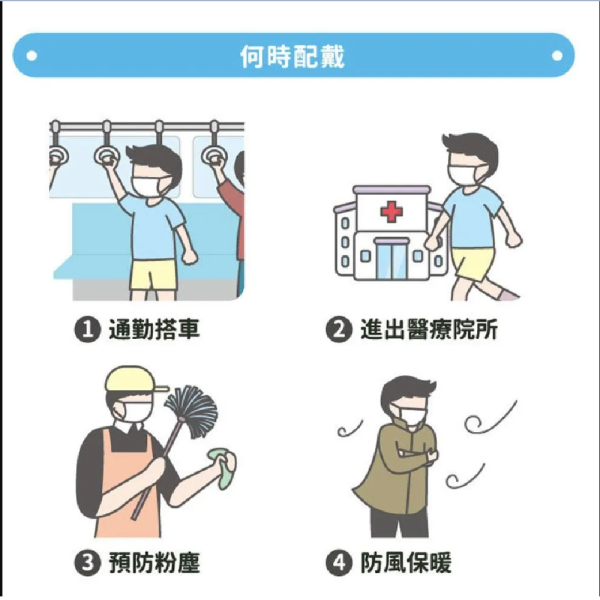 何時配戴

❶ 通勤搭車

❷ 進出醫療院所

❸ 預防粉塵

❹ 防風保暖