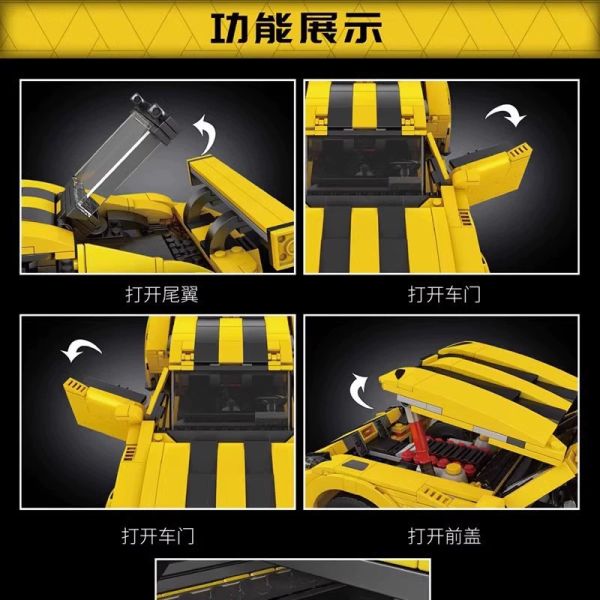 功能展示

打开尾翼

打开车门

打开车门

打开前盖