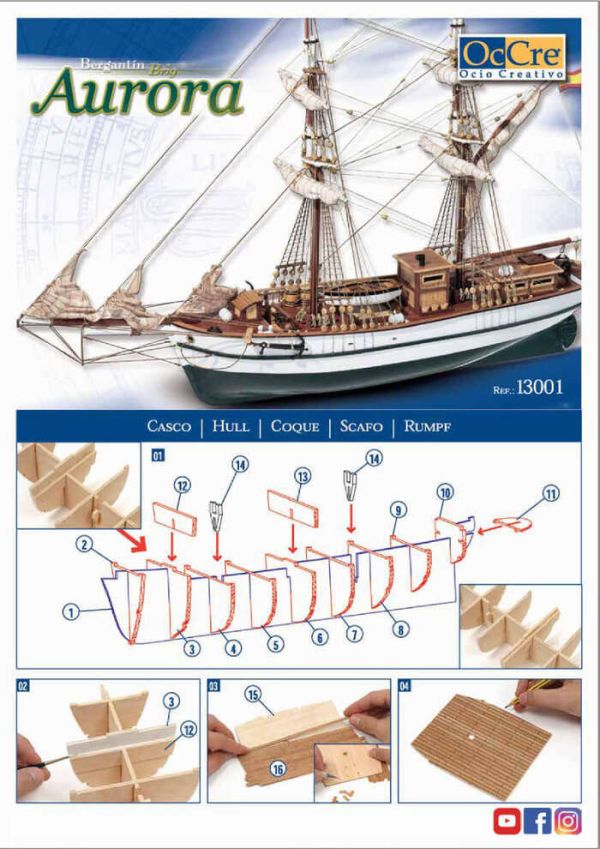 Bergantín Brig
Aurora

OcCre
Ocio Creativo

REF.: 13001

CASCO | HULL | COQUE | SCAFO | RUMPF

01

12 14 13 14 10 11 9 2 1 3 4 5 6 7 8

02

3 12

03

15 16

04