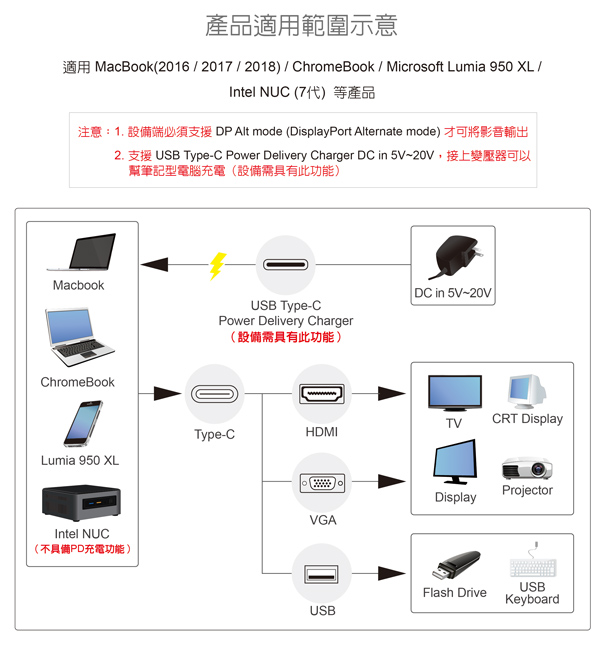 產品適用範圍示意

適用 MacBook(2016 / 2017 / 2018) / ChromeBook / Microsoft Lumia 950 XL / Intel NUC (7代) 等產品

注意：1. 設備端必須支援 DP Alt mode (DisplayPort Alternate mode) 才可將影音輸出
2. 支援 USB Type-C Power Delivery Charger DC in 5V~20V，接上變壓器可以幫筆記型電腦充電（設備需具有此功能）

Macbook

ChromeBook

Lumia 950 XL

Intel NUC
（不具備PD充電功能）

USB Type-C
Power Delivery Charger
（設備需具有此功能）

DC in 5V~20V

Type-C

HDMI

VGA

USB

TV

CRT Display

Display

Projector

Flash Drive

USB Keyboard